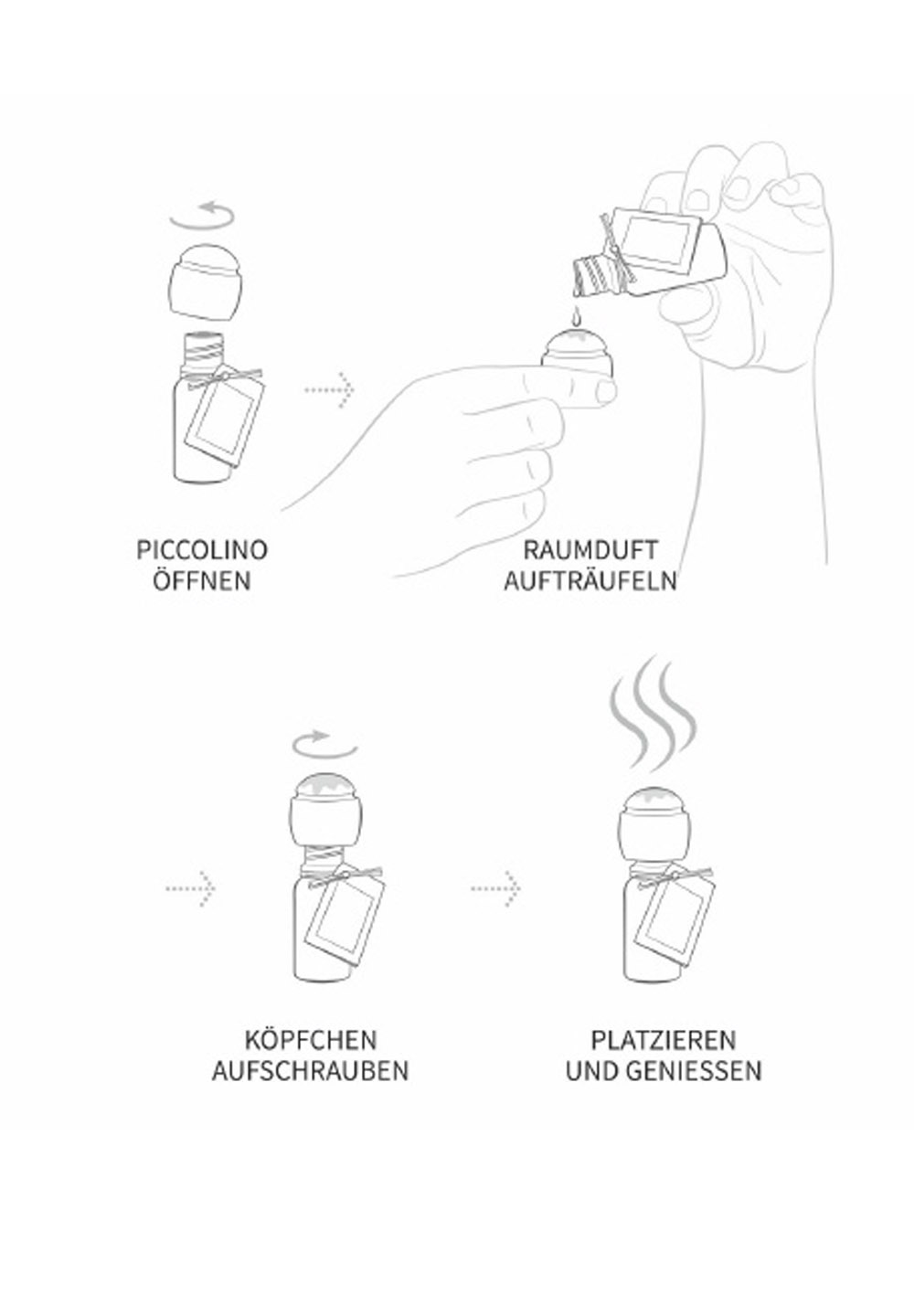 PICCOLINO
ÖFFNEN

RAUMDUFT
AUFTRÄUFELN

KÖPFCHEN
AUFSCHRAUBEN

PLATZIEREN
UND GENIESSEN