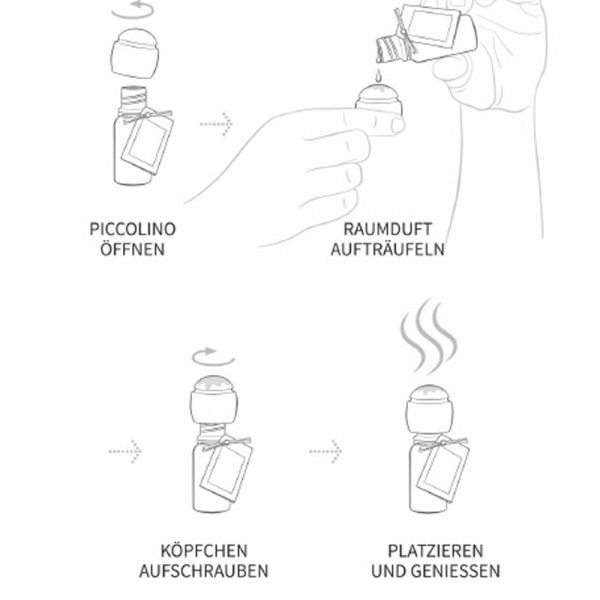 PICCOLINO ÖFFNEN

RAUMDUFT AUFTRÄUFELN

KÖPFCHEN AUFSCHRAUBEN

PLATZIEREN UND GENIESSEN